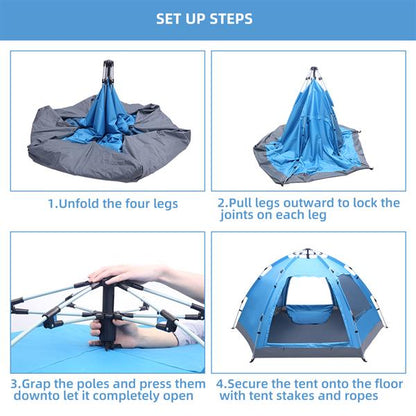 SET UP STEPS

1.Unfold the four legs

2.Pull legs outward to lock the joints on each leg

3.Grap the poles and press them downto let it completely open

4.Secure the tent onto the floor with tent stakes and ropes