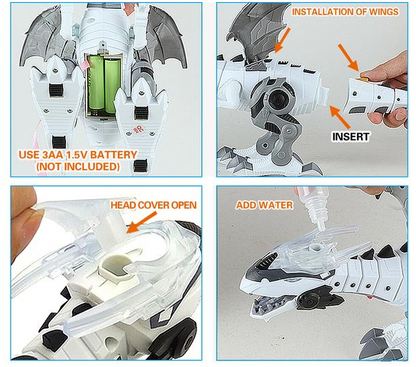 USE 3AA 1.5V BATTERY
(NOT INCLUDED)

INSTALLATION OF WINGS

INSERT

HEAD COVER OPEN

ADD WATER